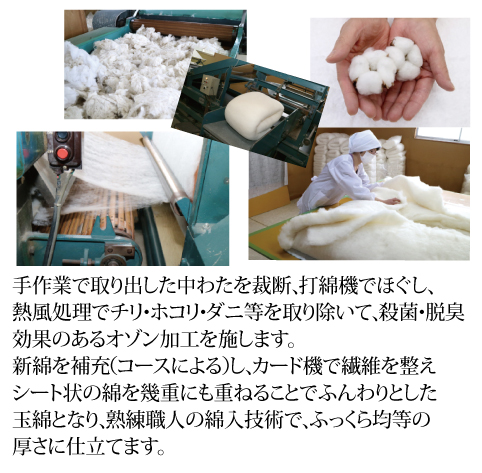 手作業で取り出した中わたを裁断、打綿機でほぐし、熱風処理でチリ・ホコリ・ダニ等を取り除いて、殺菌・脱臭効果のあるオゾン加工を施します。
新綿を補充(コースによる)し、カード機で繊維を整えシート状の綿を幾重にも重ねることでふんわりとした玉綿となり、熟練職人の綿入技術で、ふっくら均等の厚さに仕立てます。